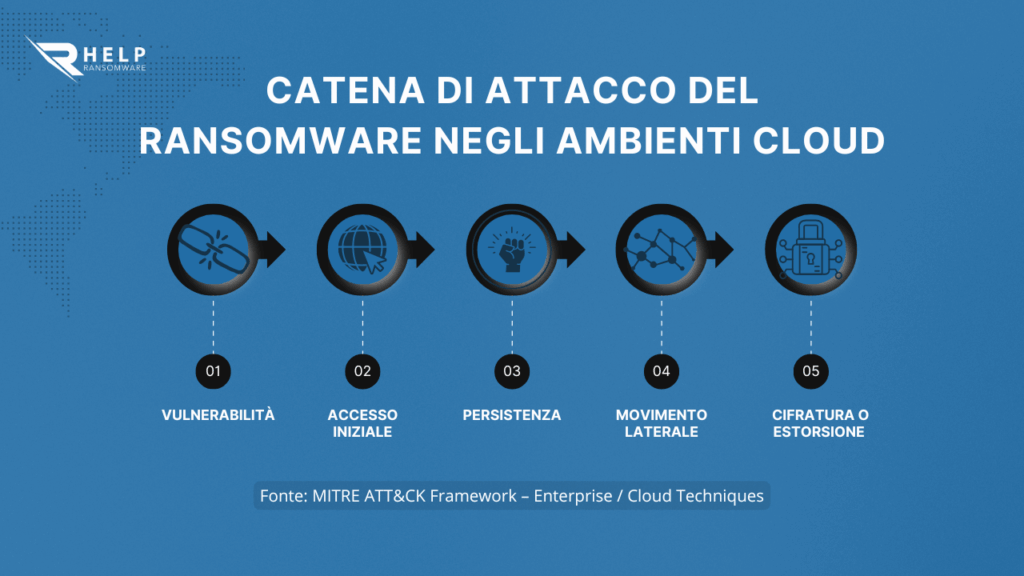 HELP RANSOMWARE

CATENA DI ATTACCO DEL RANSOMWARE NEGLI AMBIENTI CLOUD

01
VULNERABILITÀ

02
ACCESSO INIZIALE

03
PERSISTENZA

04
MOVIMENTO LATERALE

05
CIFRATURA O ESTORSIONE

Fonte: MITRE ATT&CK Framework – Enterprise / Cloud Techniques